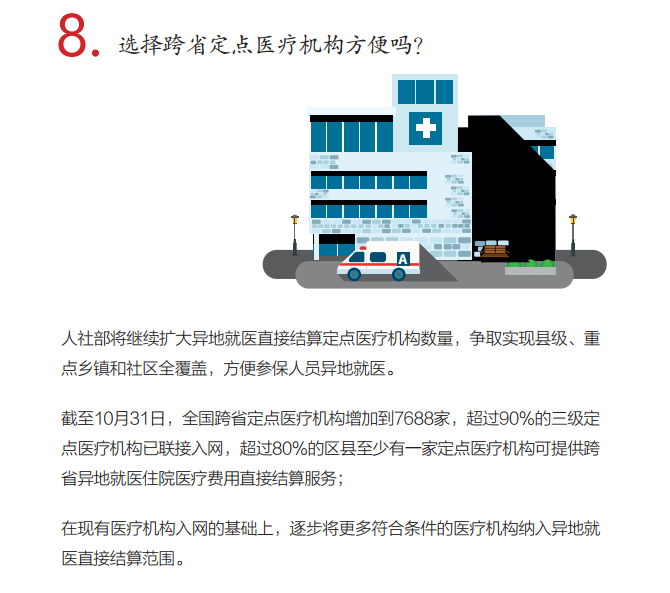 8. 选择跨省定点医疗机构方便吗?

A

人社部将继续扩大异地就医直接结算定点医疗机构数量，争取实现县级、重点乡镇和社区全覆盖，方便参保人员异地就医。

截至10月31日，全国跨省定点医疗机构增加到7688家，超过90%的三级定点医疗机构已联接入网，超过80%的区县至少有一家定点医疗机构可提供跨省异地就医住院医疗费用直接结算服务；

在现有医疗机构入网的基础上，逐步将更多符合条件的医疗机构纳入异地就医直接结算范围。